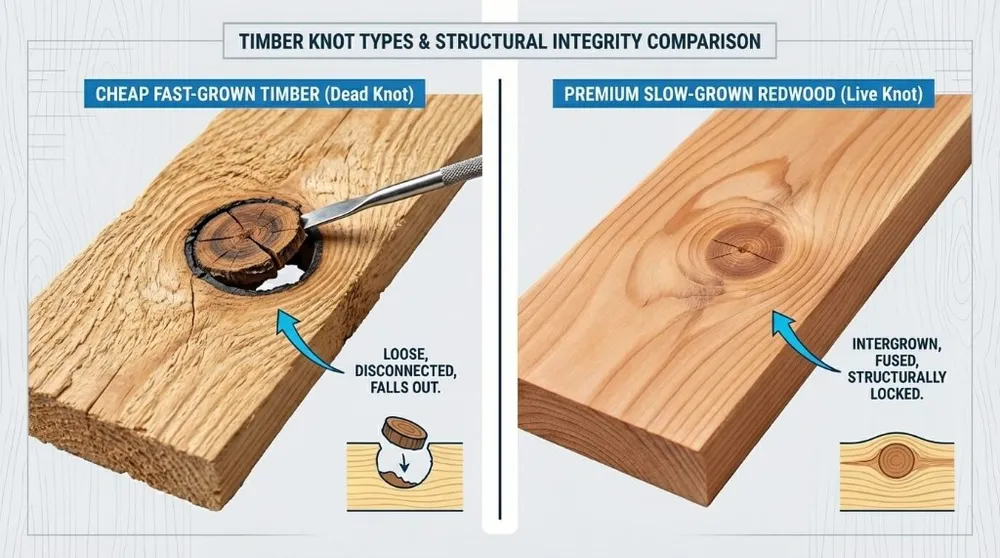 TIMBER KNOT TYPES & STRUCTURAL INTEGRITY COMPARISON

CHEAP FAST-GROWN TIMBER (Dead Knot)

LOOSE, DISCONNECTED, FALLS OUT.

PREMIUM SLOW-GROWN REDWOOD (Live Knot)

INTERGROWN, FUSED, STRUCTURALLY LOCKED.